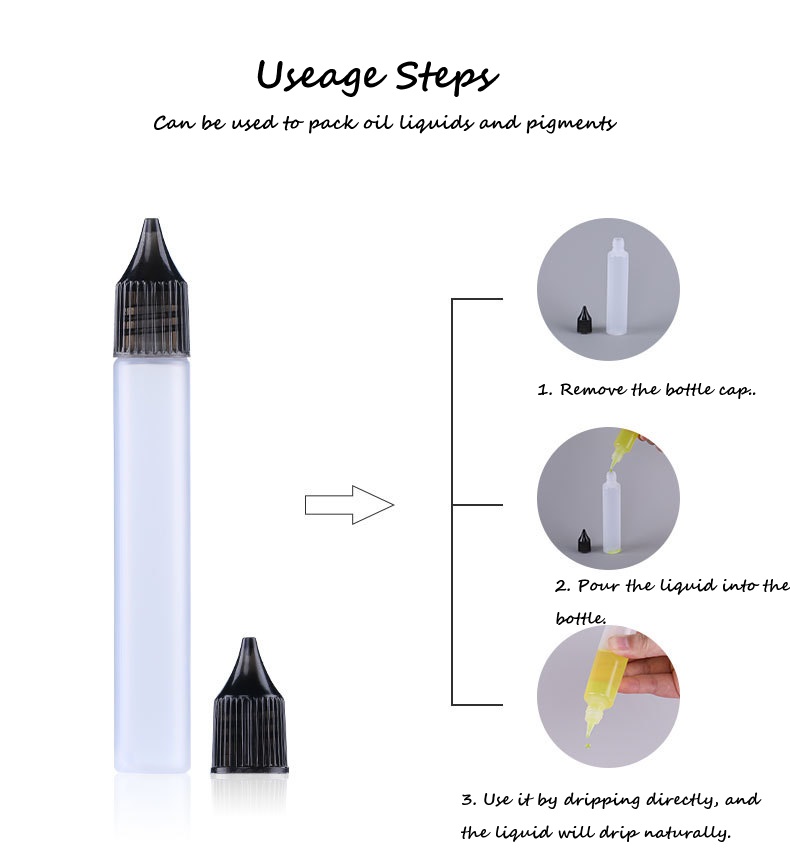 Useage Steps

Can be used to pack oil liquids and pigments

1. Remove the bottle cap..

2. Pour the liquid into the bottle.

3. Use it by dripping directly, and the liquid will drip naturally.